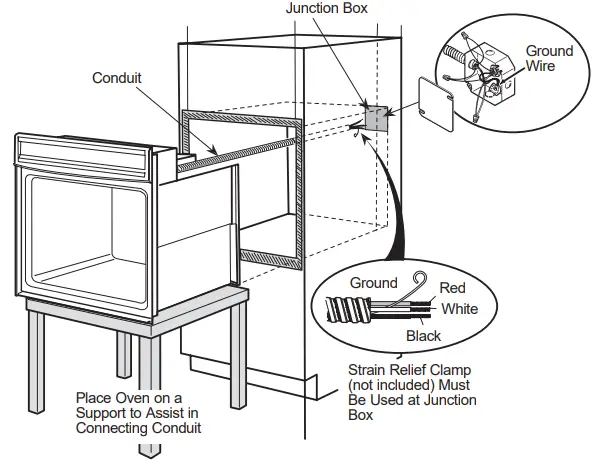 Junction Box

Ground Wire

Conduit

Ground

Red

White

Black

Strain Relief Clamp (not included) Must Be Used at Junction Box

Place Oven on a Support to Assist in Connecting Conduit