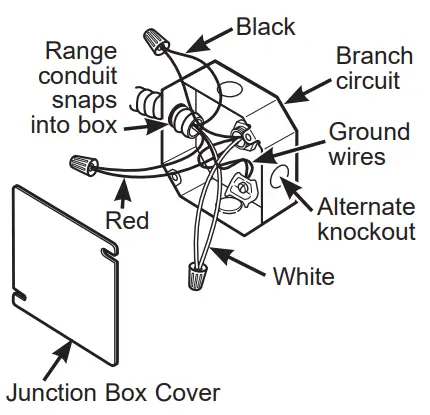 Black

Range conduit snaps into box

Branch circuit

Ground wires

Red

Alternate knockout

White

Junction Box Cover