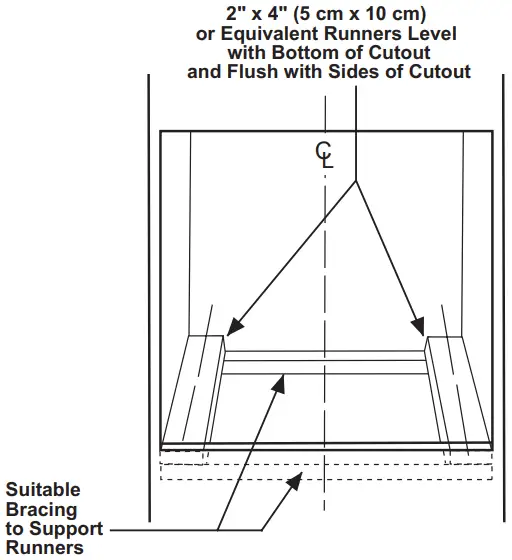 2" x 4" (5 cm x 10 cm) or Equivalent Runners Level with Bottom of Cutout and Flush with Sides of Cutout

CL

Suitable Bracing to Support Runners