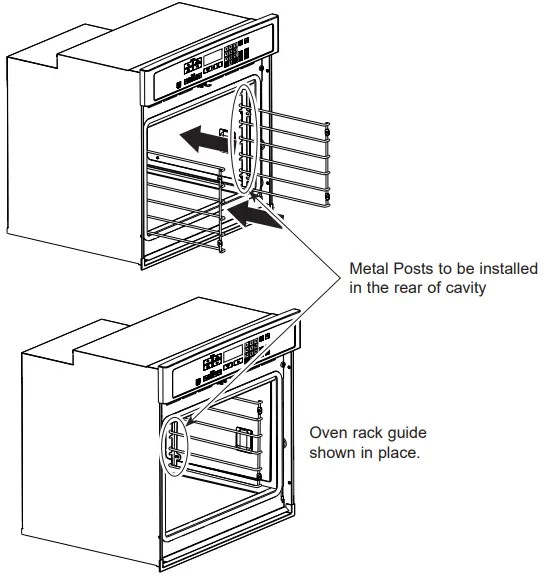 Metal Posts to be installed in the rear of cavity

Oven rack guide shown in place.