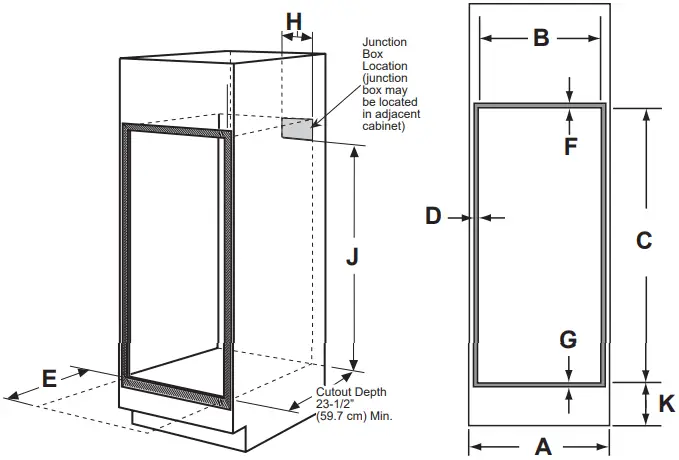 H

Junction Box Location (junction box may be located in adjacent cabinet)

J

E

Cutout Depth 23-1/2" (59.7 cm) Min.

B

F

D

C

G

K

A