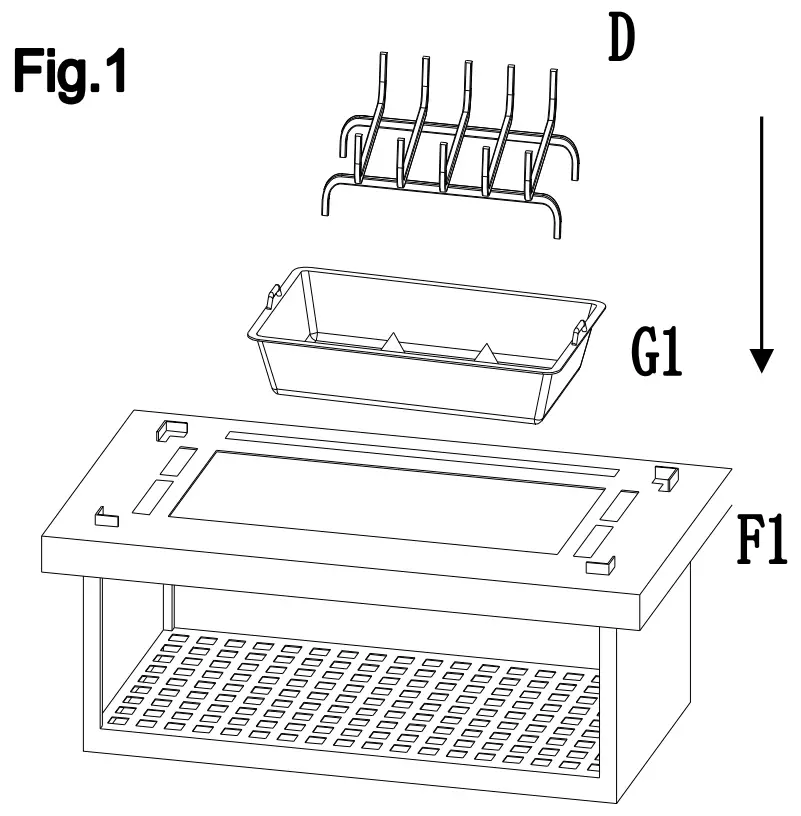 Fig.1

D

G1

F1