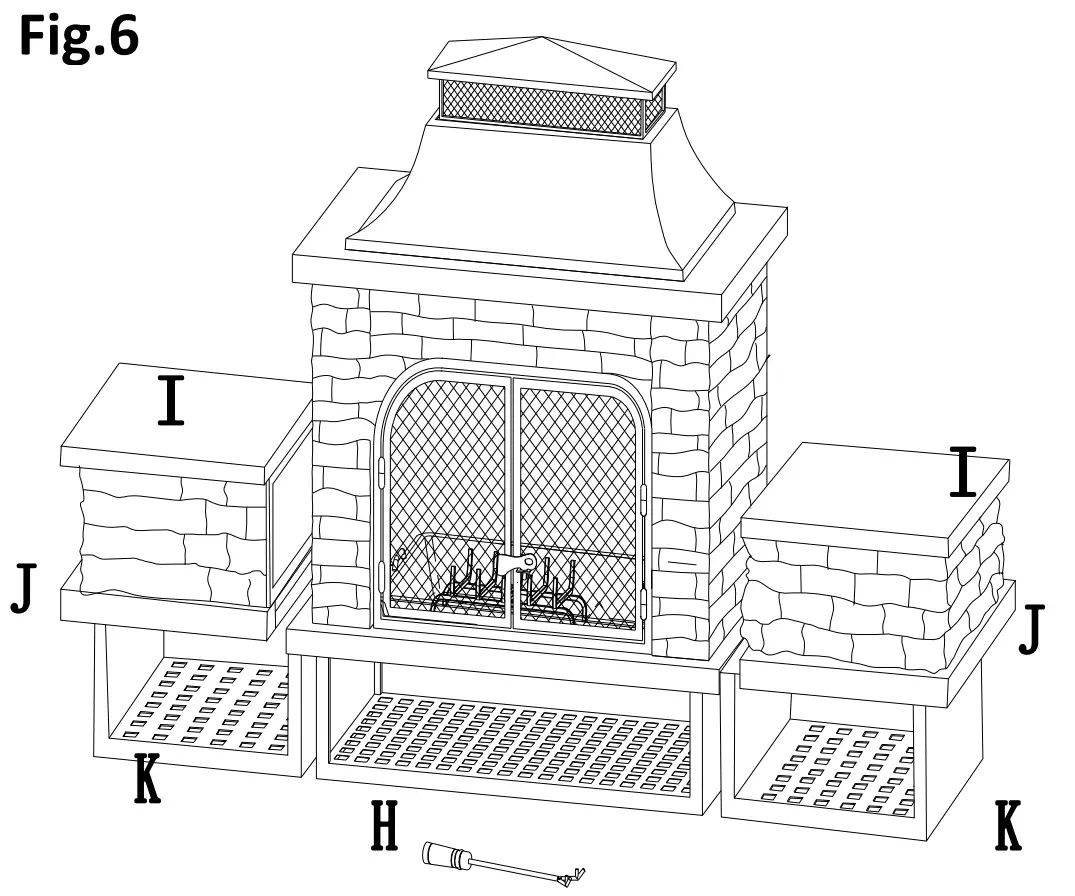 Fig.6

I

I

J

J

K

H

K