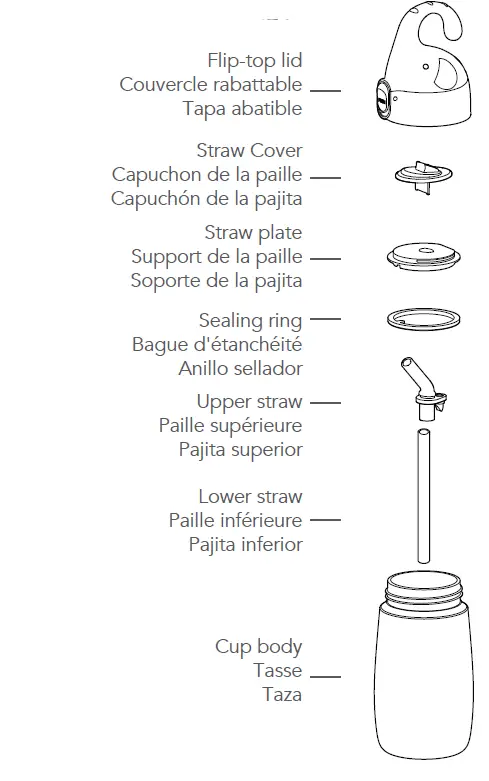 Flip-top lid
Couvercle rabattable
Tapa abatible

Straw Cover
Capuchon de la paille
Capuchón de la pajita

Straw plate
Support de la paille
Soporte de la pajita

Sealing ring
Bague d'étanchéité
Anillo sellador

Upper straw
Paille supérieure
Pajita superior

Lower straw
Paille inférieure
Pajita inferior

Cup body
Tasse
Taza