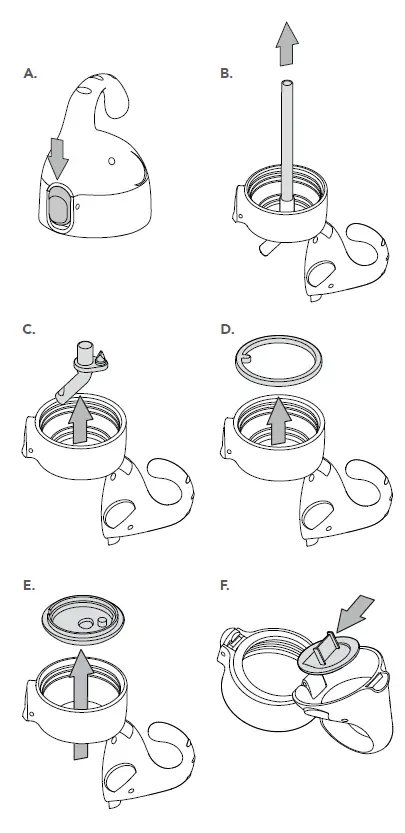 A.

B.

C.

D.

E.

F.