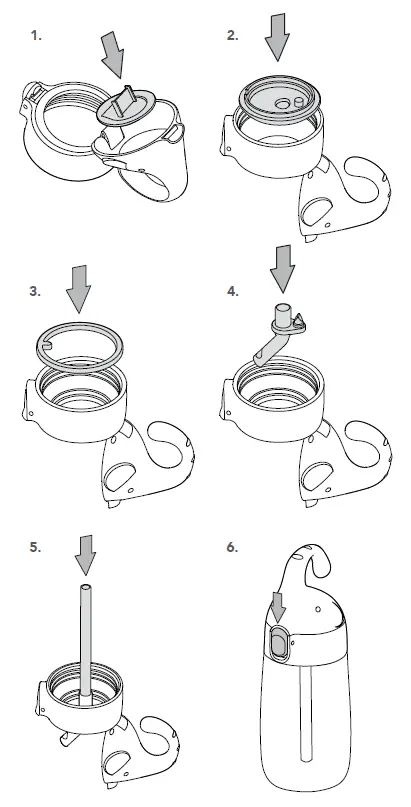 1.

2.

3.

4.

5.

6.