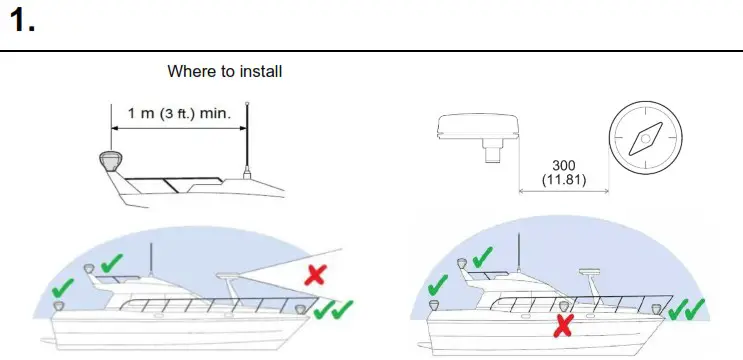 1.

Where to install

1 m (3 ft.) min.

300
(11.81)