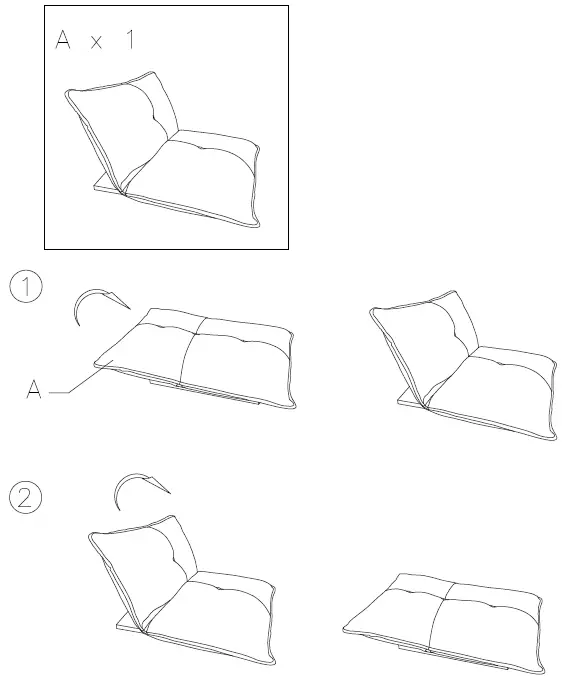 A x 1

1

A

2