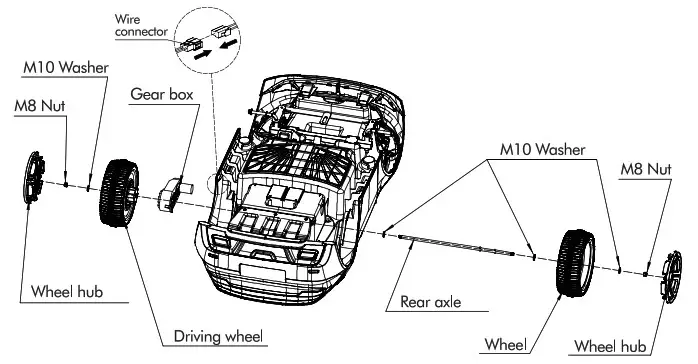 Wire connector

M10 Washer

M8 Nut

Gear box

M10 Washer

M8 Nut

Wheel hub

Driving wheel

Rear axle

Wheel

Wheel hub