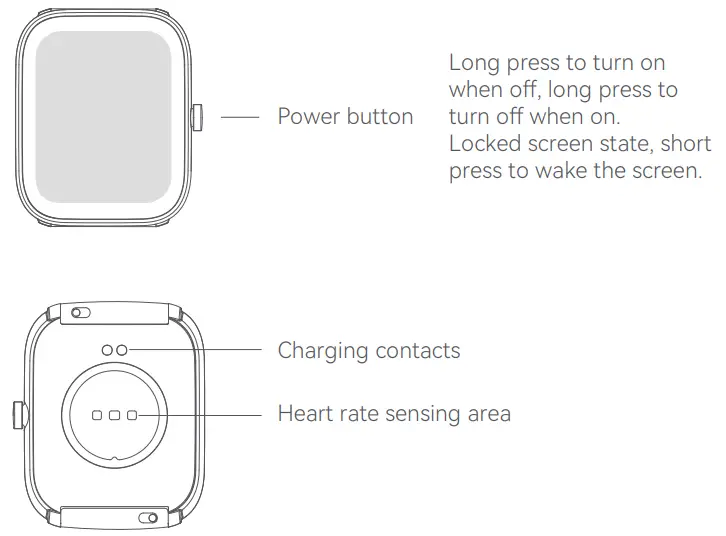 Power button

Long press to turn on when off, long press to turn off when on.
Locked screen state, short press to wake the screen.

Charging contacts

Heart rate sensing area