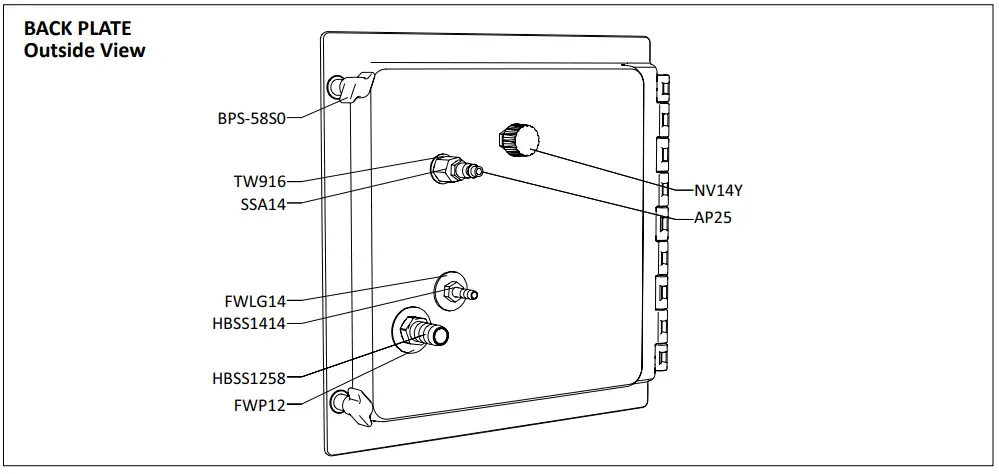 BACK PLATE
Outside View

BPS-58S0

TW916

SSA14

FWLG14

HBSS1414

HBSS1258

FWP12

NV14Y

AP25