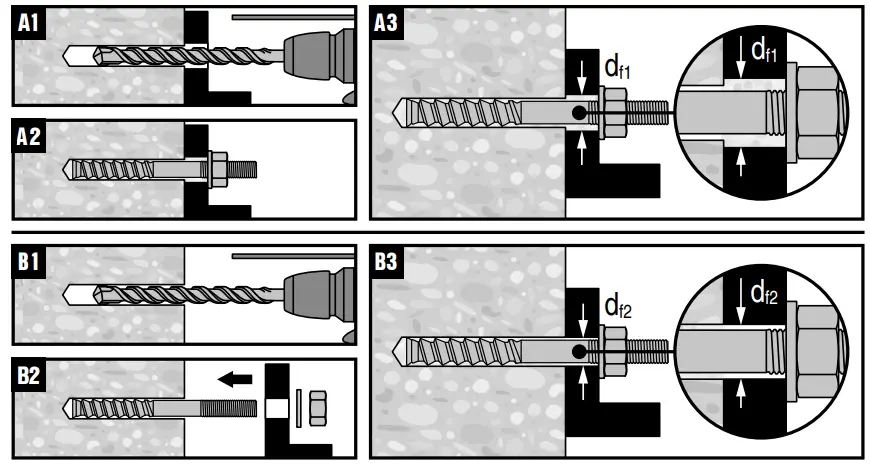 A1

A2

A3

$d_{f1}$

$d_{f1}$

B1

B2

B3

$d_{f2}$

$d_{f2}$