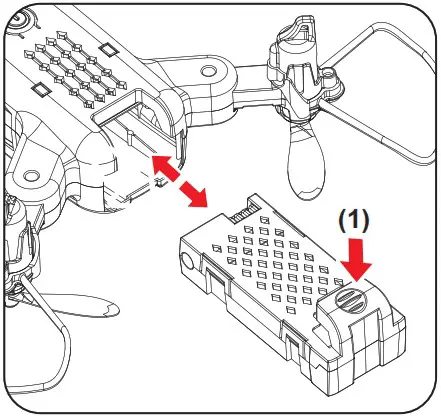 (1)