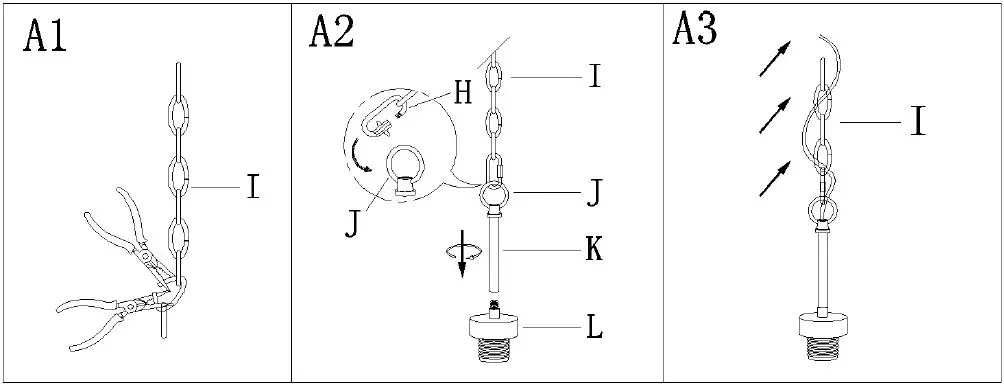 A1
I

A2
H
I
J
J
K
L

A3
I