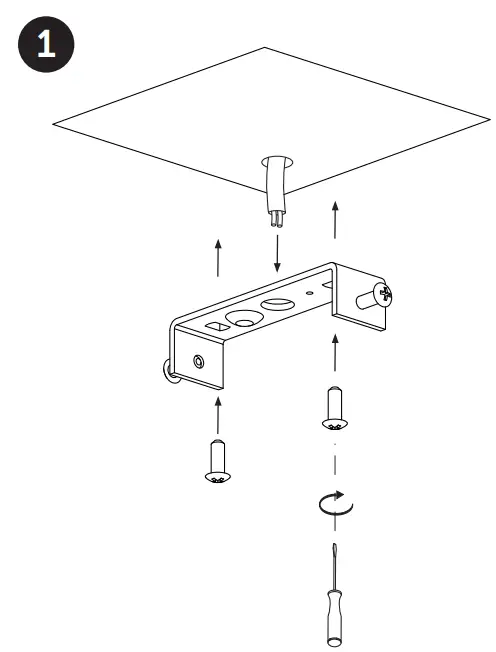 1