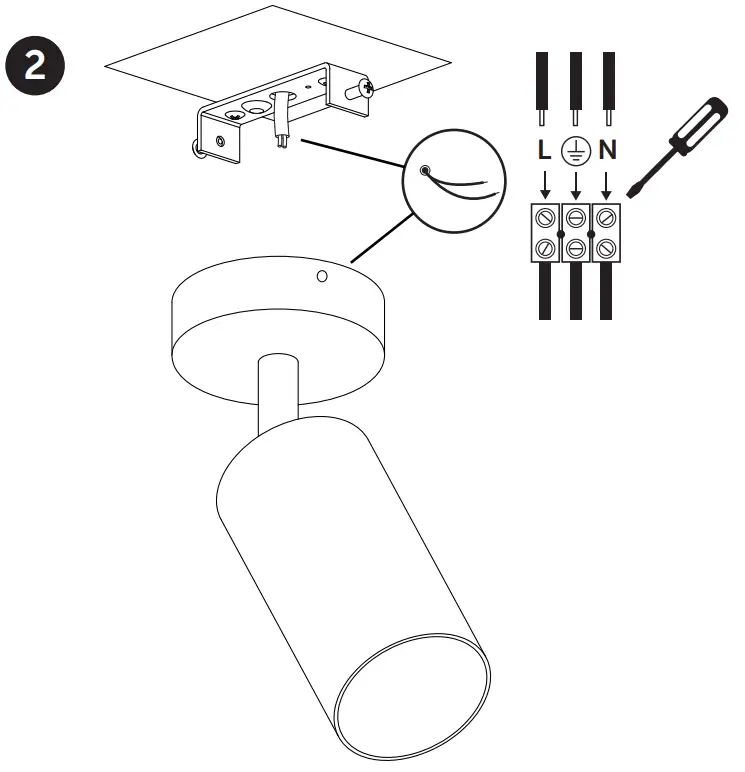 2

L N