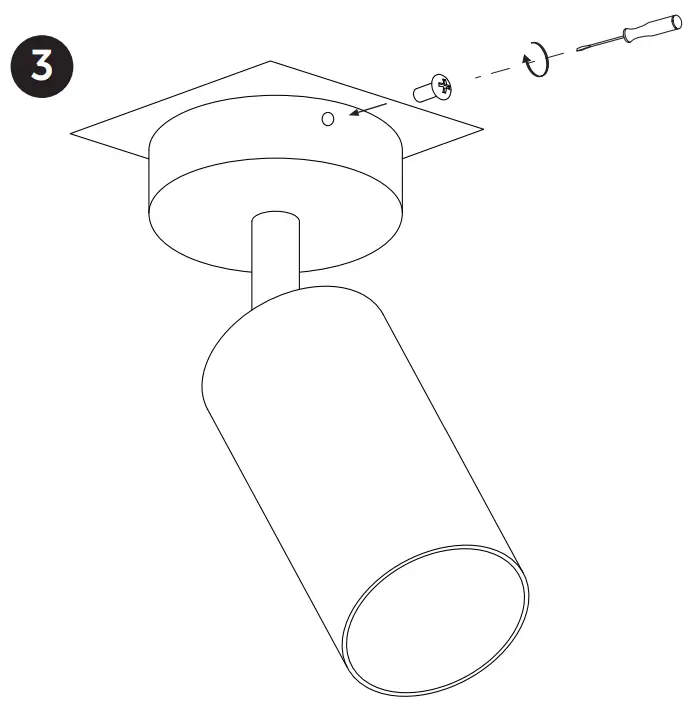 3