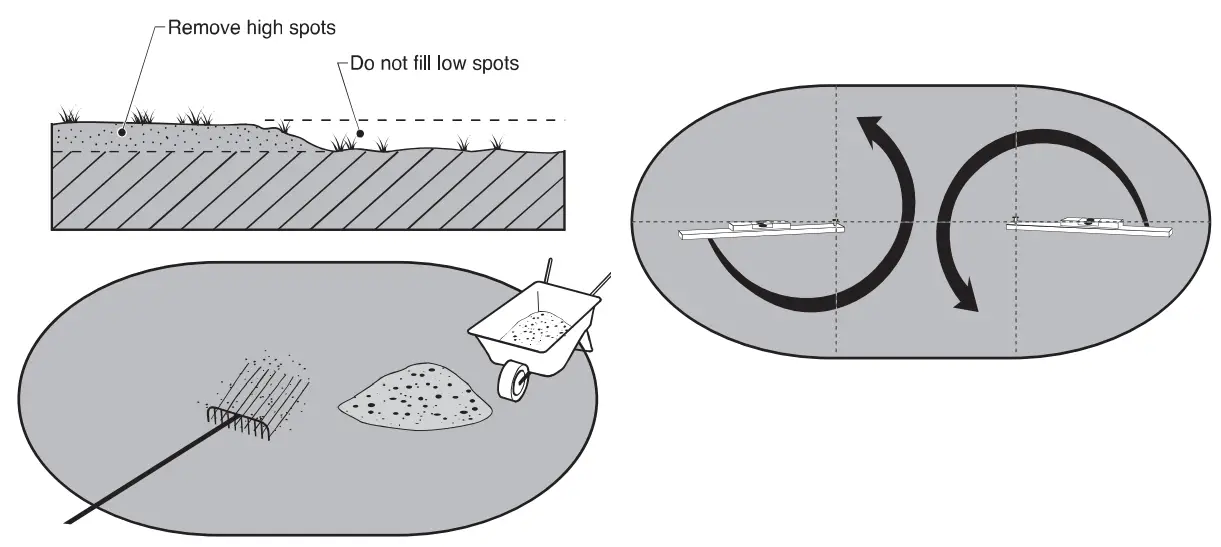 Remove high spots

Do not fill low spots