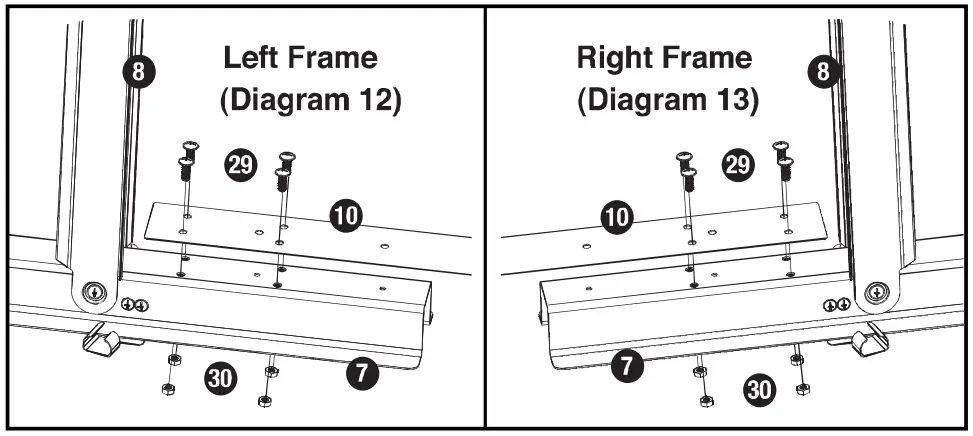 8

Left Frame
(Diagram 12)

29

10

7

30

Right Frame
(Diagram 13)

8

29

10

7

30