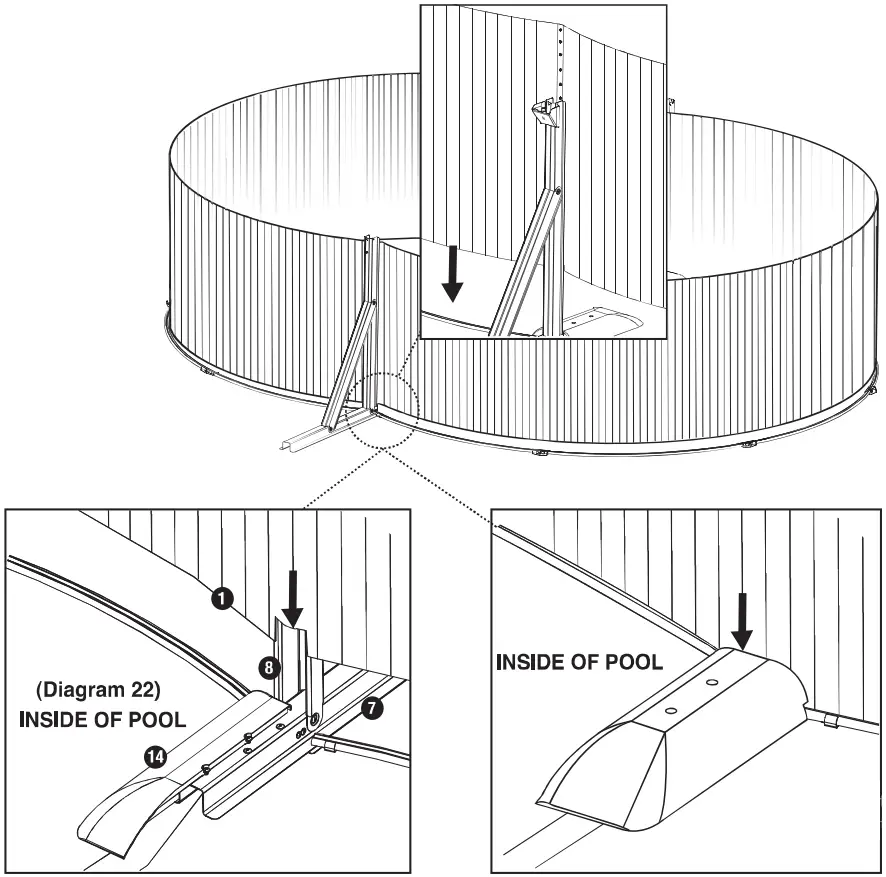 1
8
(Diagram 22)
INSIDE OF POOL
7
14
INSIDE OF POOL