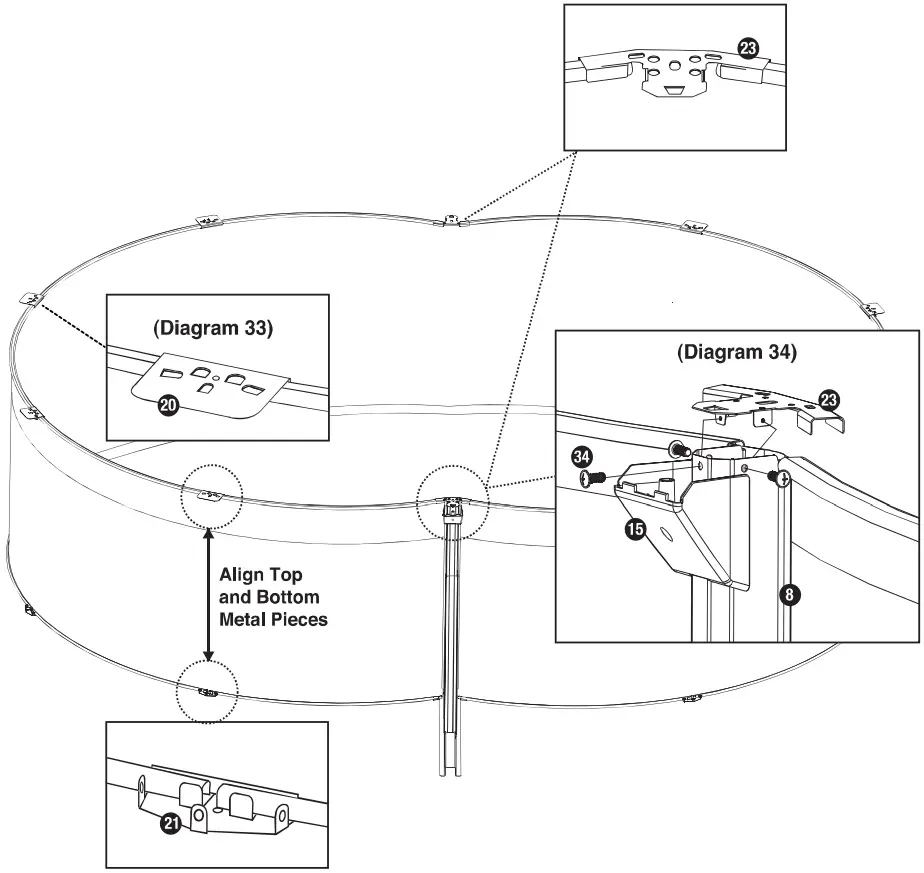 23

(Diagram 33)

20

(Diagram 34)

23

34

15

8

Align Top and Bottom Metal Pieces

21