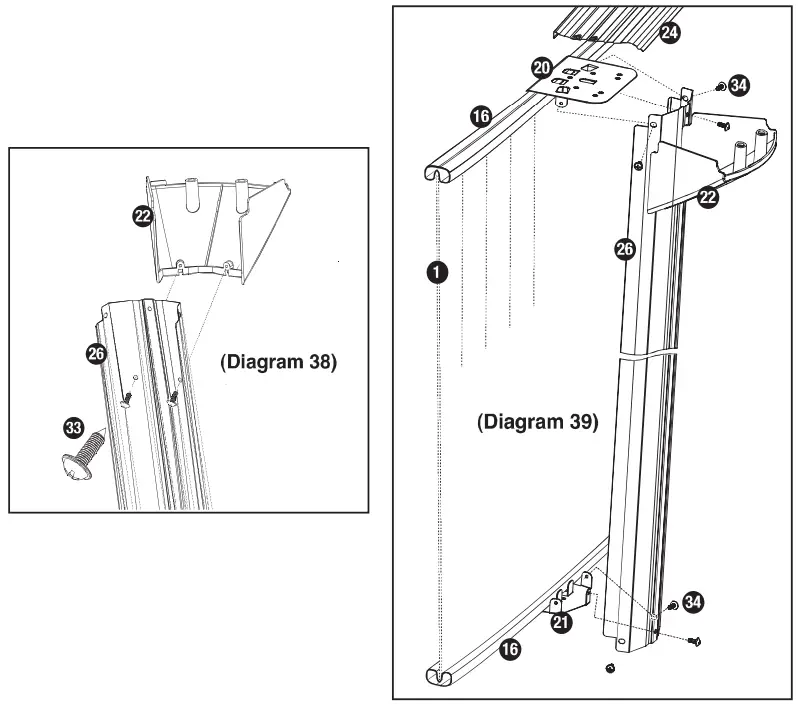 22

26

(Diagram 38)

33

24

20

34

16

22

26

1

(Diagram 39)

34

21

16