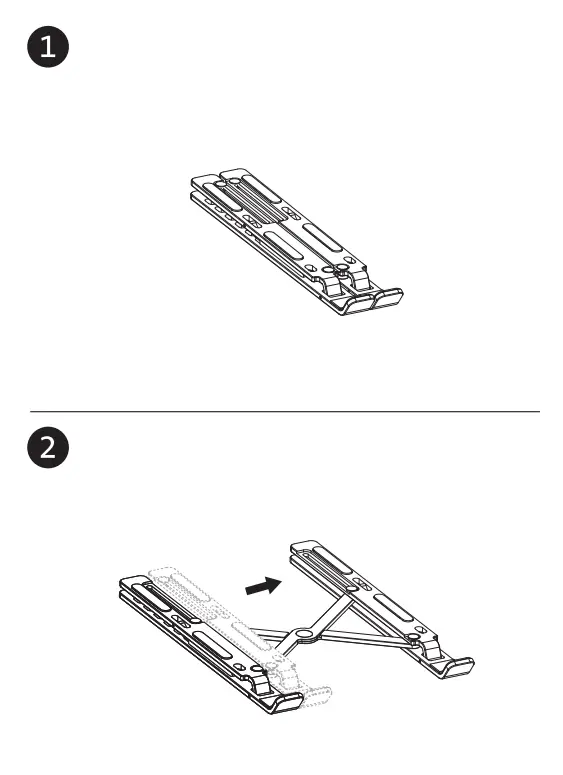 1

2