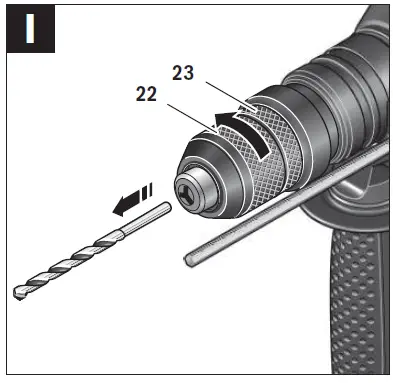 I

23

22