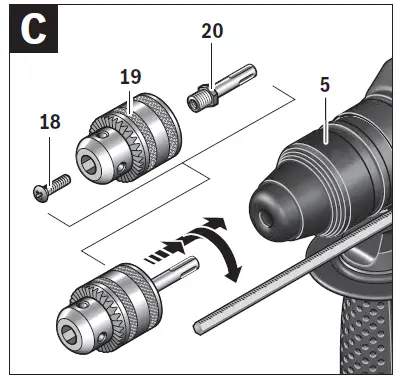 C

20

19

5

18