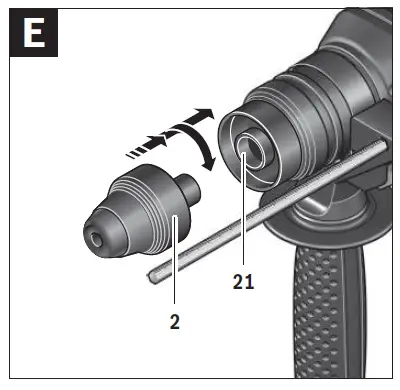 E

21

2