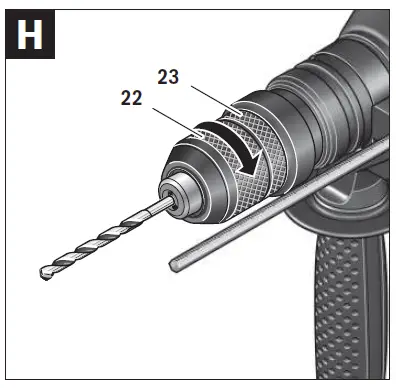 H

23

22