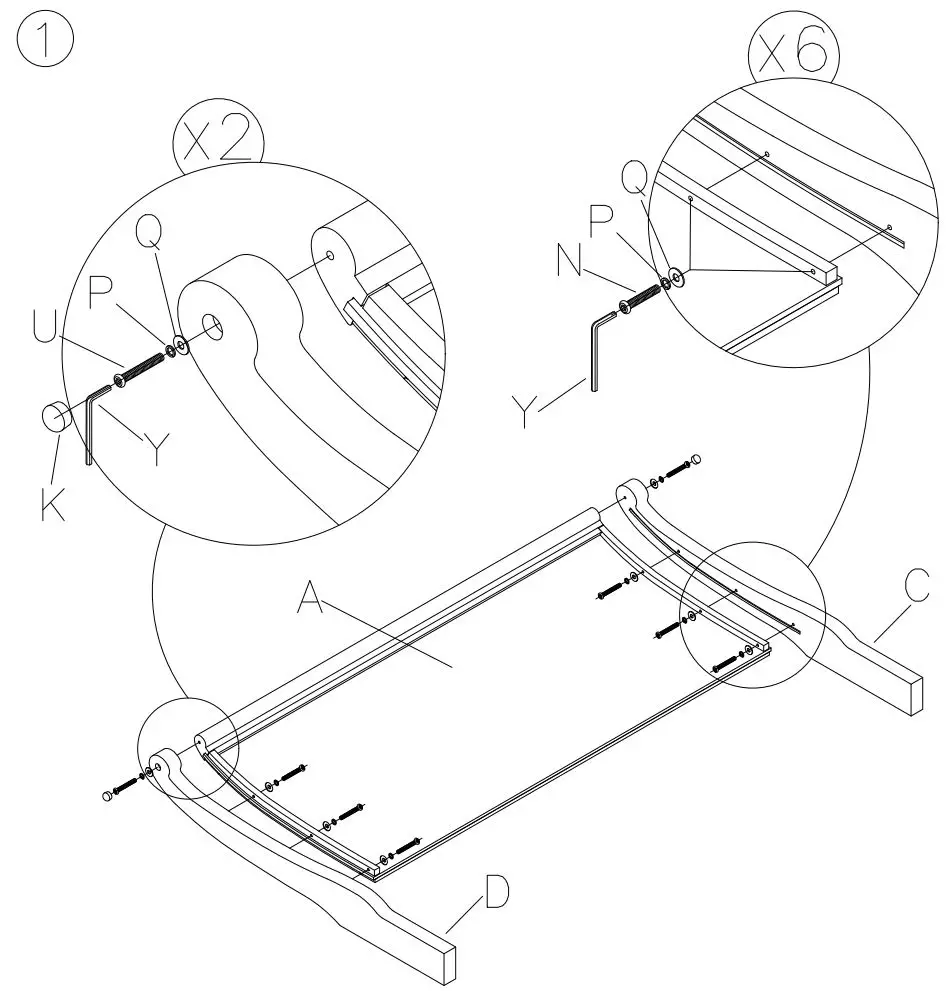 1

X2

Q
P
U
Y
K

X6

Q
P
N
Y

A
C
D