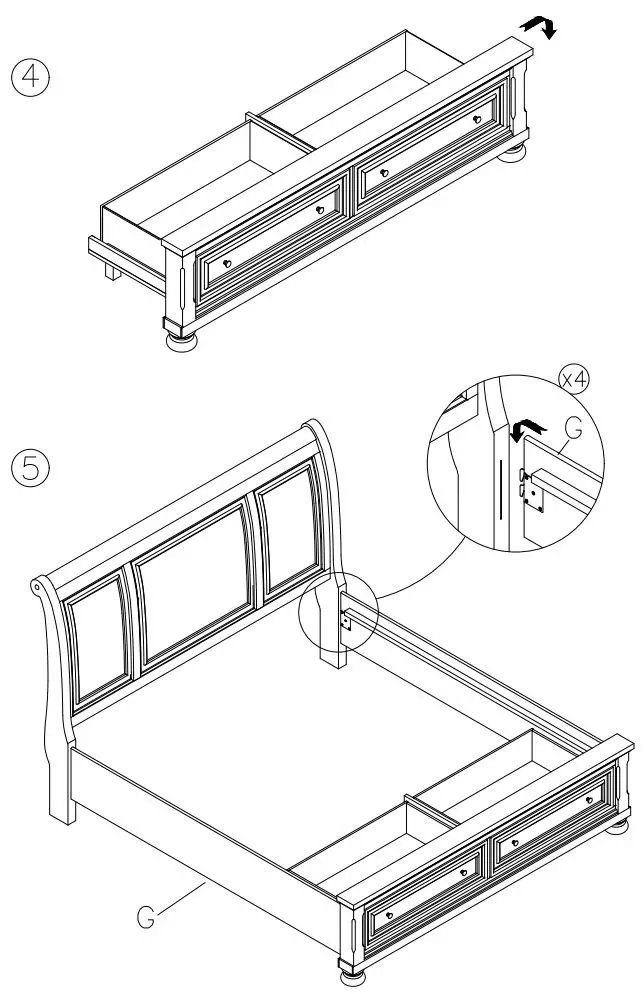 4

5

x4

G

G