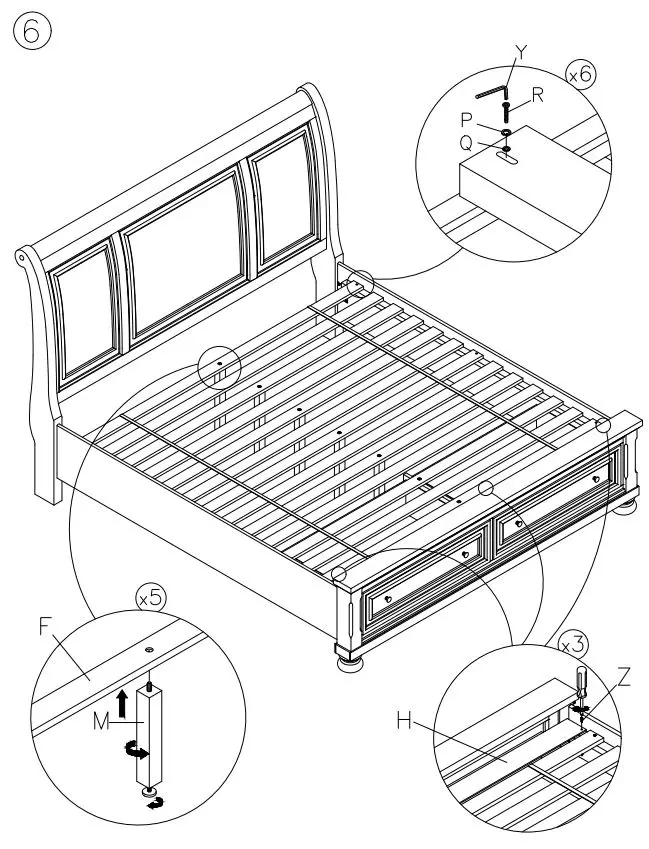 ⑥

Y
x6
R
P
Q

x5
F
M

x3
Z
H