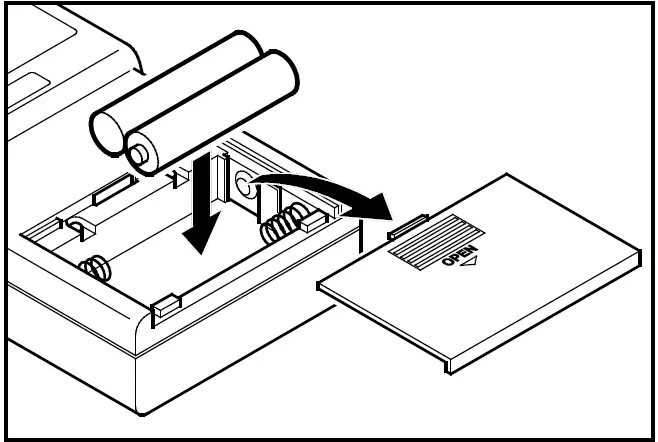 OPEN