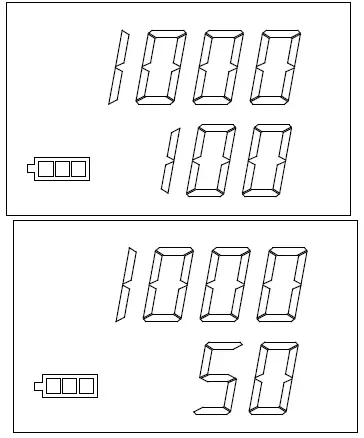 1000
100

1000
50