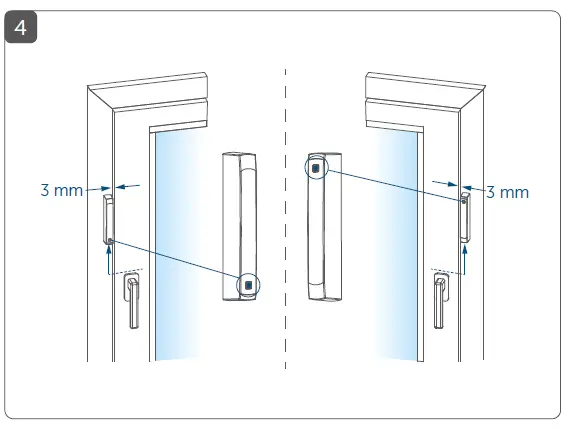 4

3 mm

3 mm