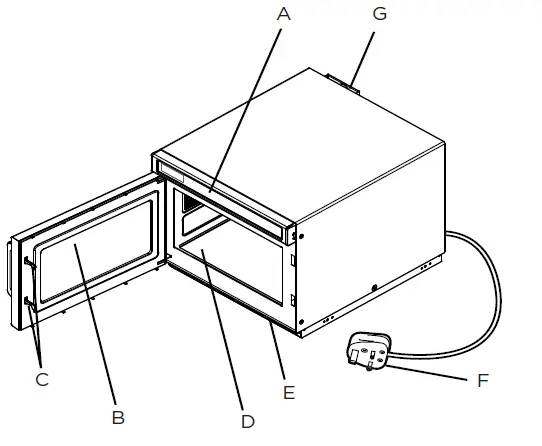 A
G
C
B
D
E
F