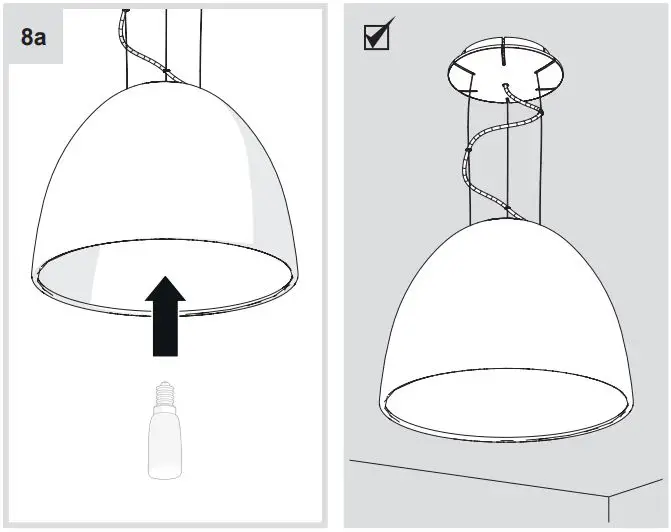 8a