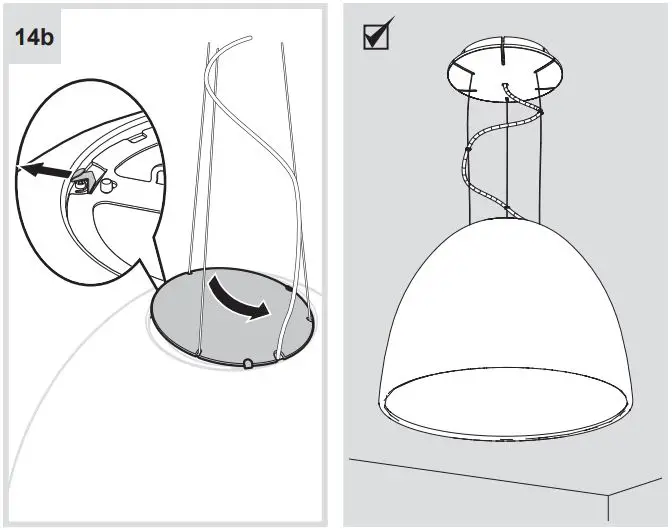 14b