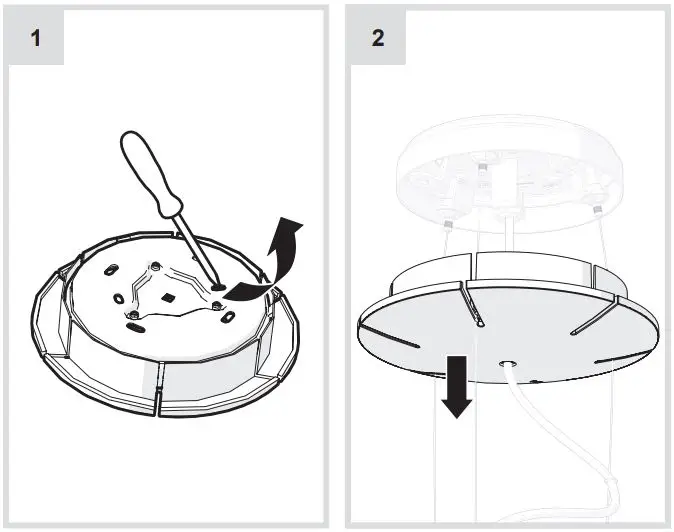 1

2