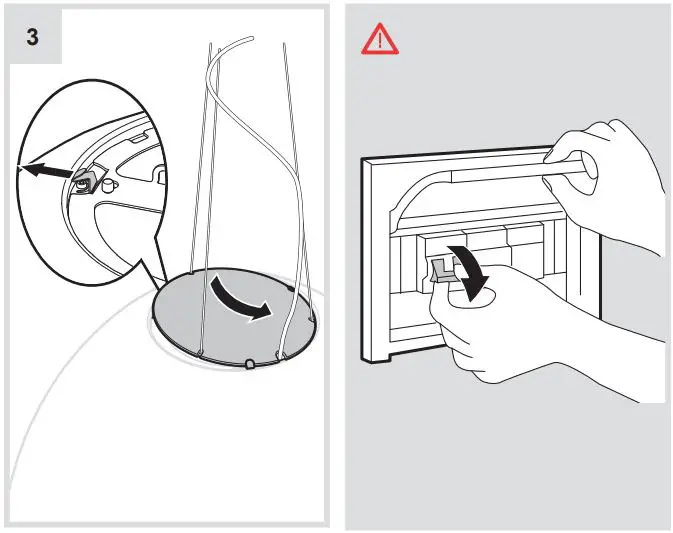 3