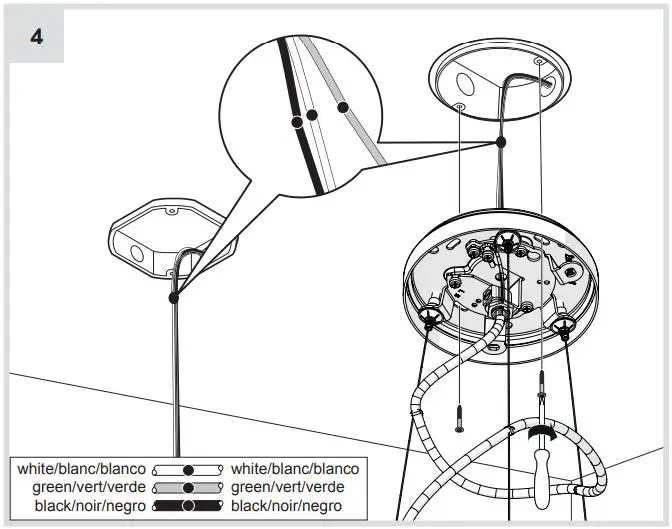 4

white/blanc/blanco white/blanc/blanco
green/vert/verde green/vert/verde
black/noir/negro black/noir/negro