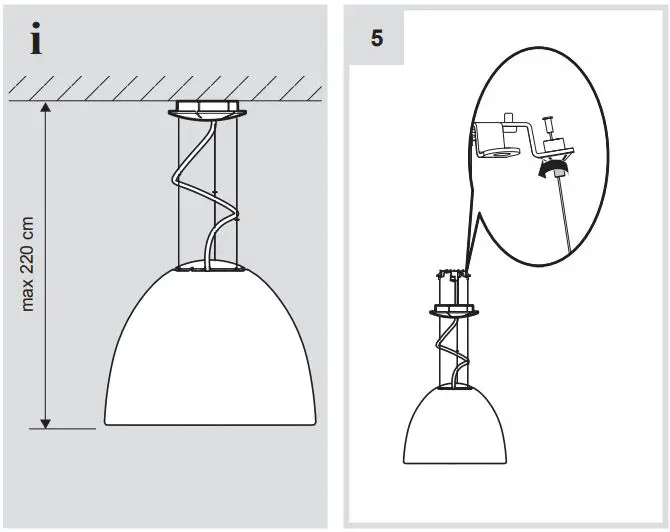 i

max 220 cm

5