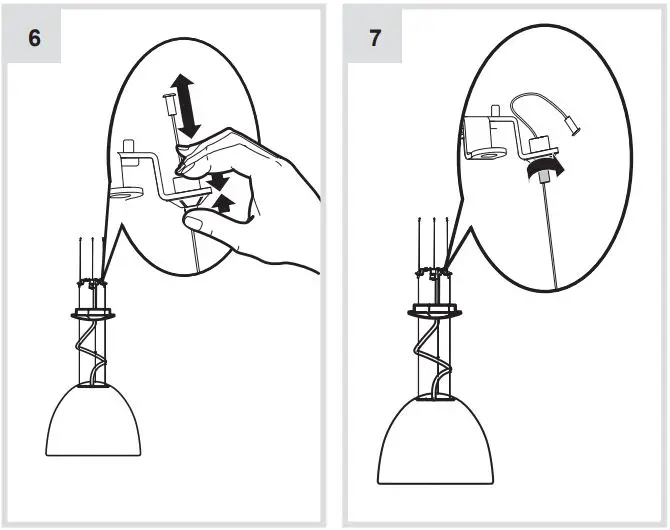 6

7