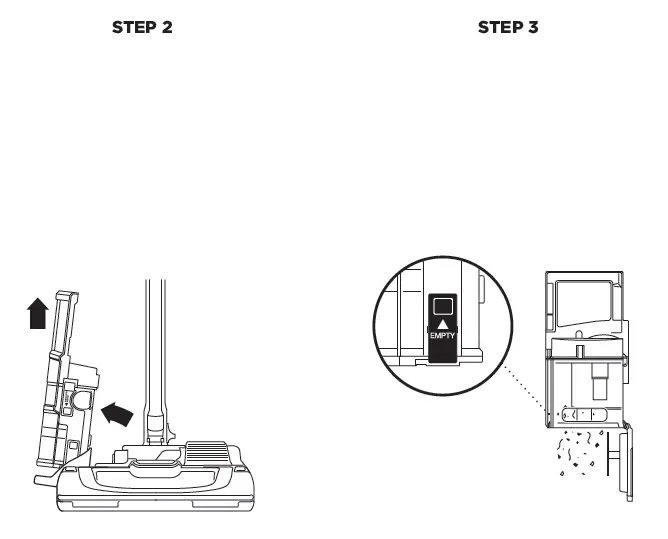 STEP 2

STEP 3

EMPTY