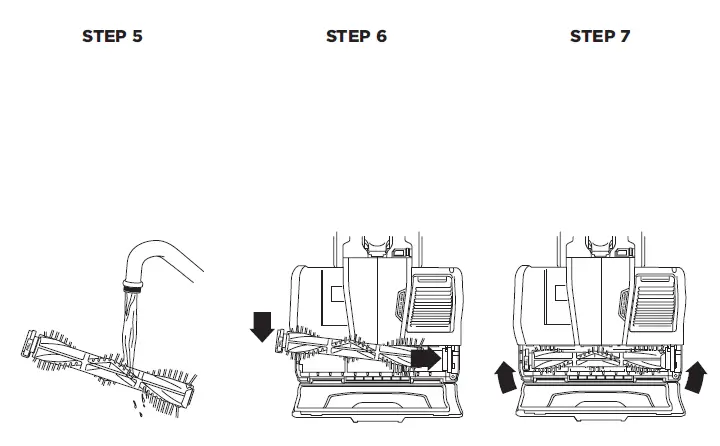 STEP 5

STEP 6

STEP 7