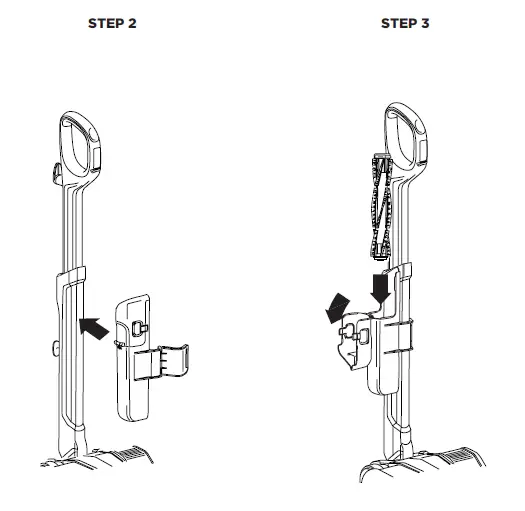 STEP 2

STEP 3