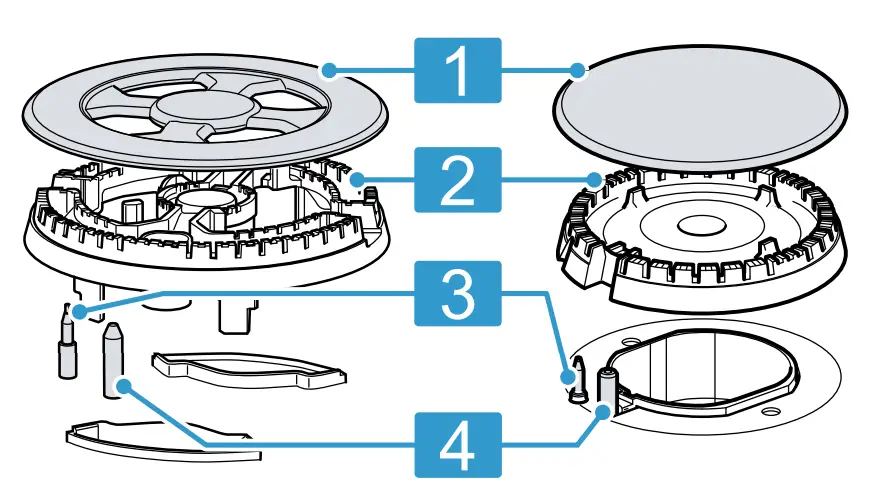 1
2
3
4