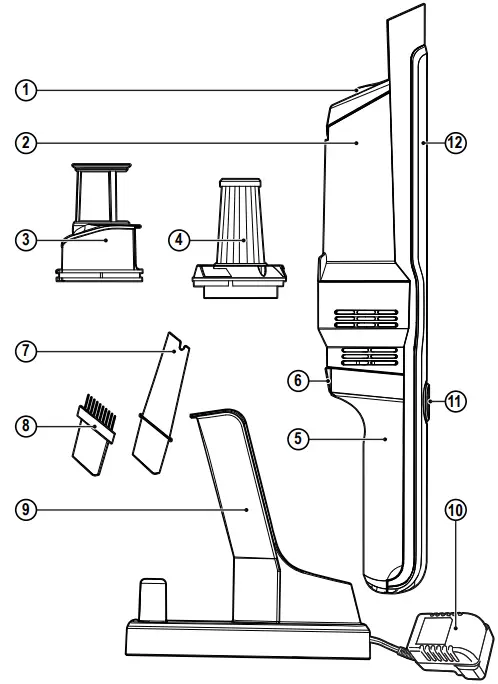 1
2
12
3
4
7
6
11
8
5
9
10